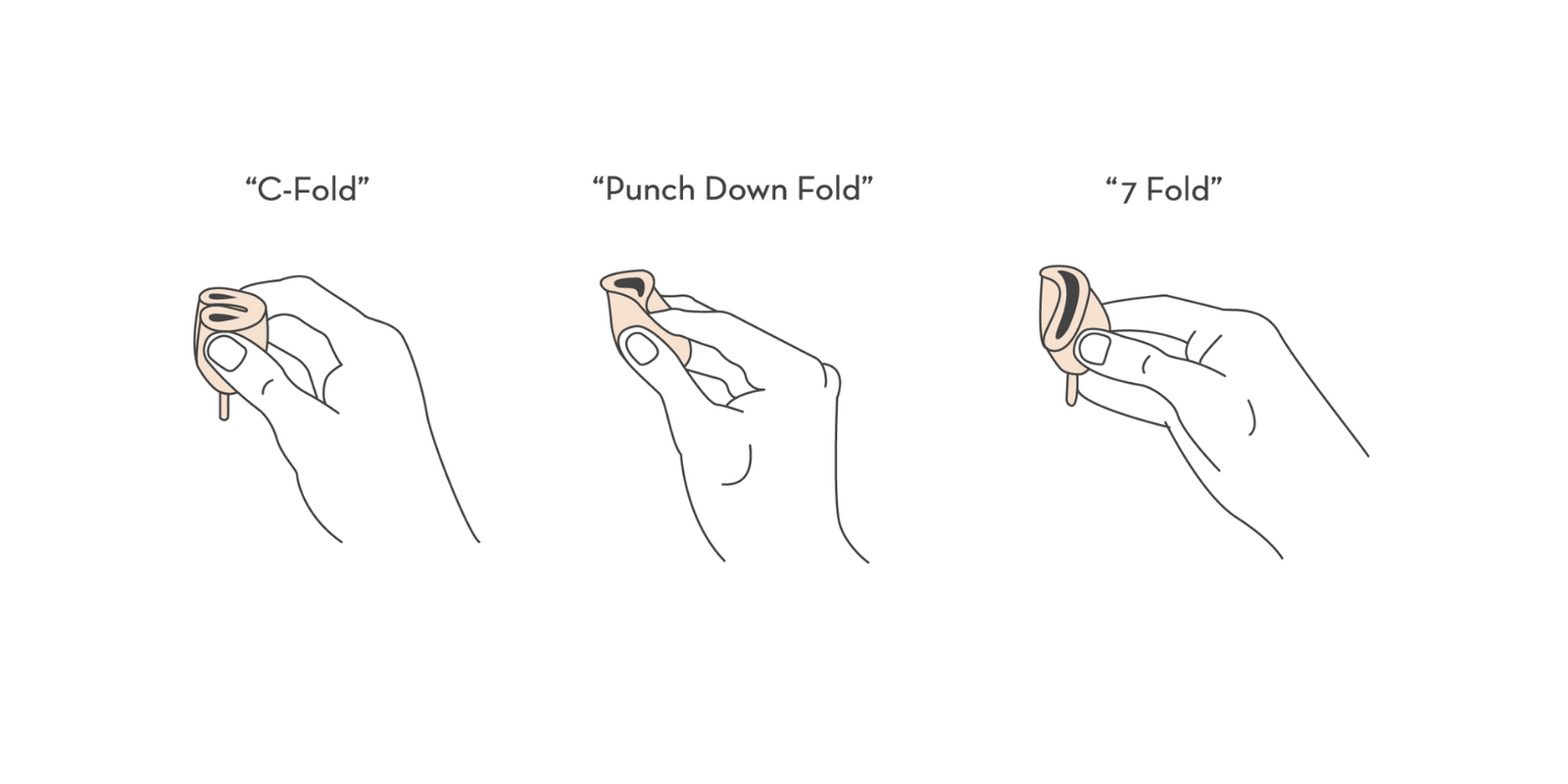 “C-Fold”

“Punch Down Fold”

“7 Fold”